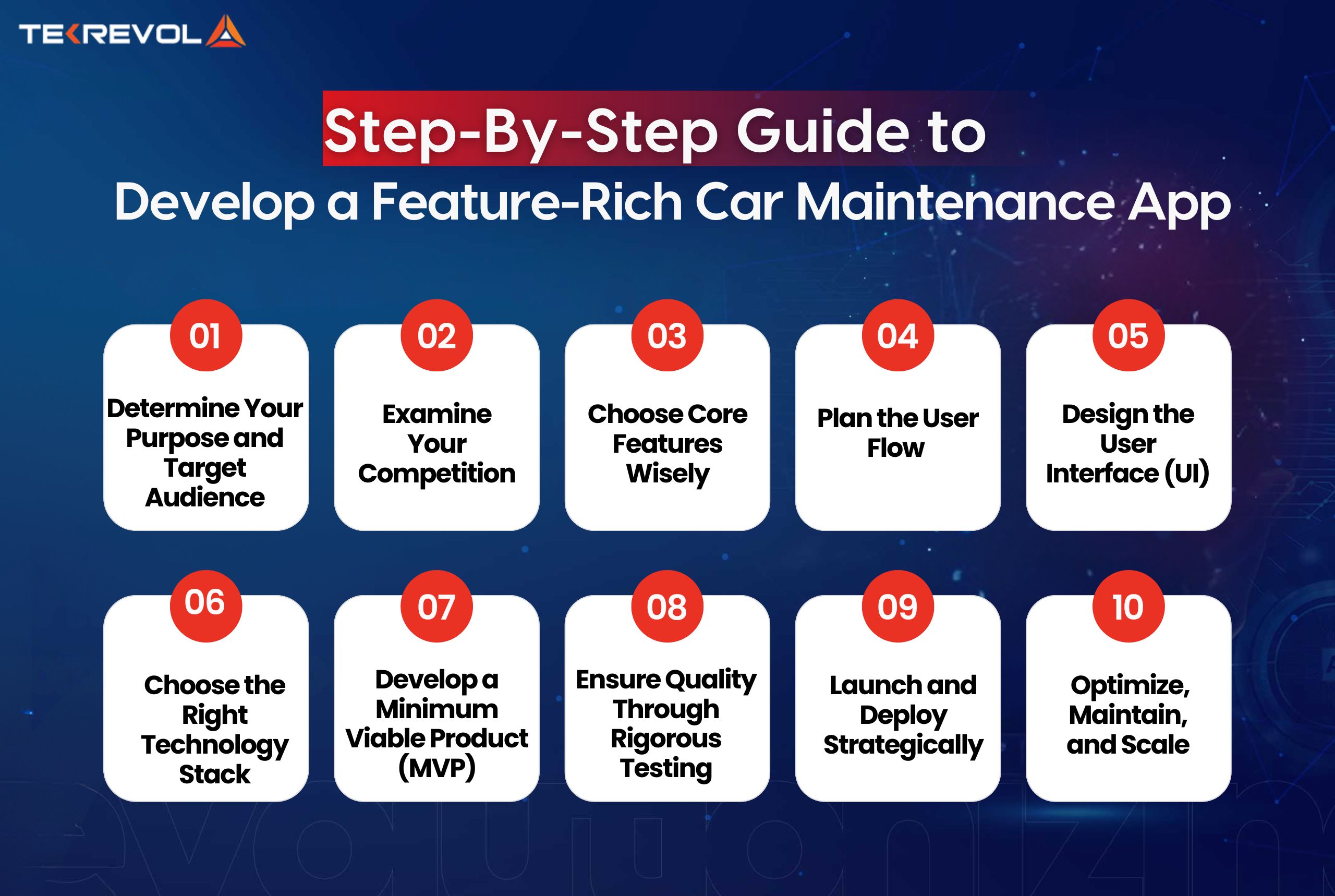 TEKREVOL

Step-By-Step Guide to
Develop a Feature-Rich Car Maintenance App

01
Determine Your Purpose and Target Audience

02
Examine Your Competition

03
Choose Core Features Wisely

04
Plan the User Flow

05
Design the User Interface (UI)

06
Choose the Right Technology Stack

07
Develop a Minimum Viable Product (MVP)

08
Ensure Quality Through Rigorous Testing

09
Launch and Deploy Strategically

10
Optimize, Maintain, and Scale