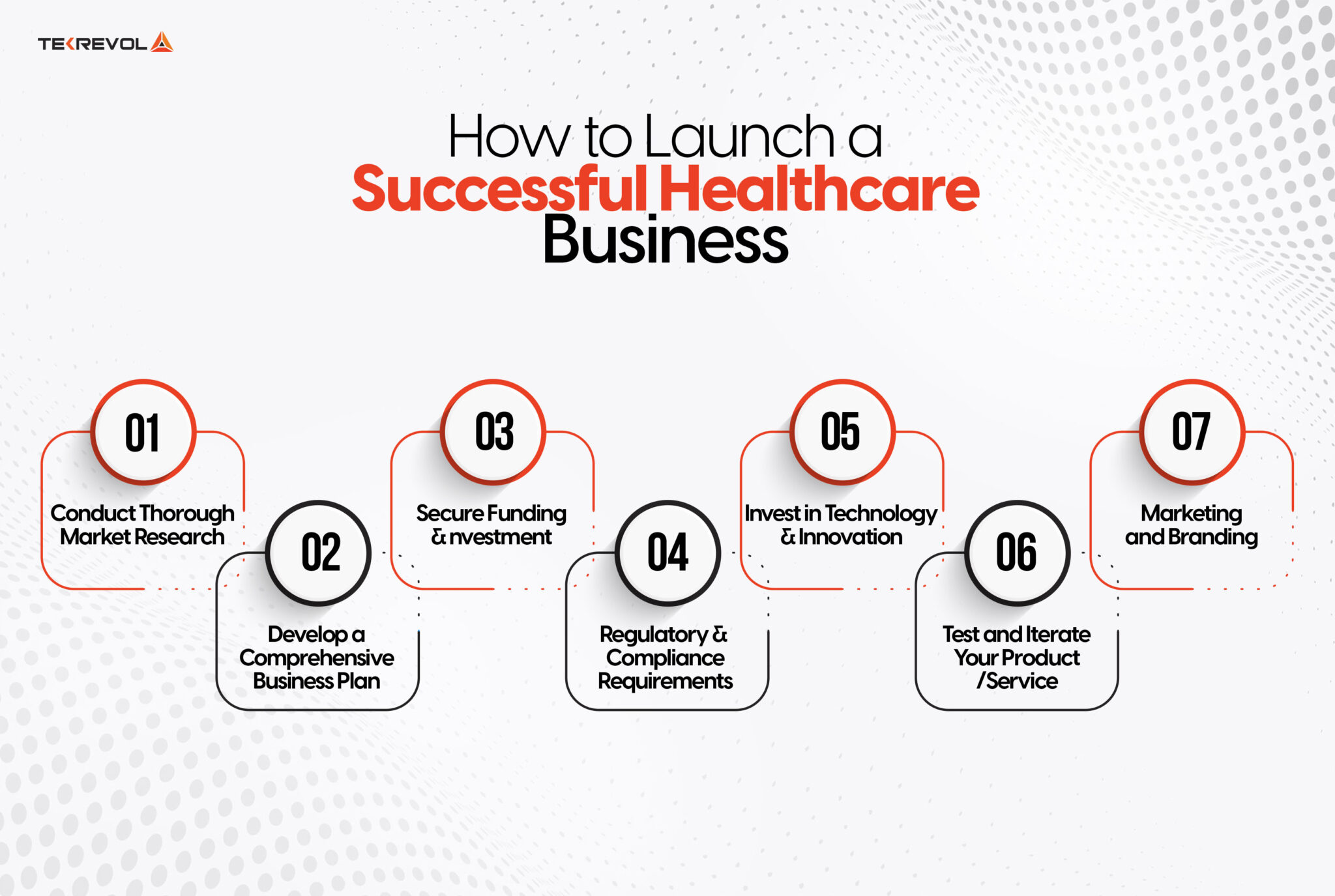 TEKREVOL

How to Launch a Successful Healthcare Business

01
Conduct Thorough Market Research

02
Develop a Comprehensive Business Plan

03
Secure Funding & nvestment

04
Regulatory & Compliance Requirements

05
Invest in Technology & Innovation

06
Test and Iterate Your Product /Service

07
Marketing and Branding