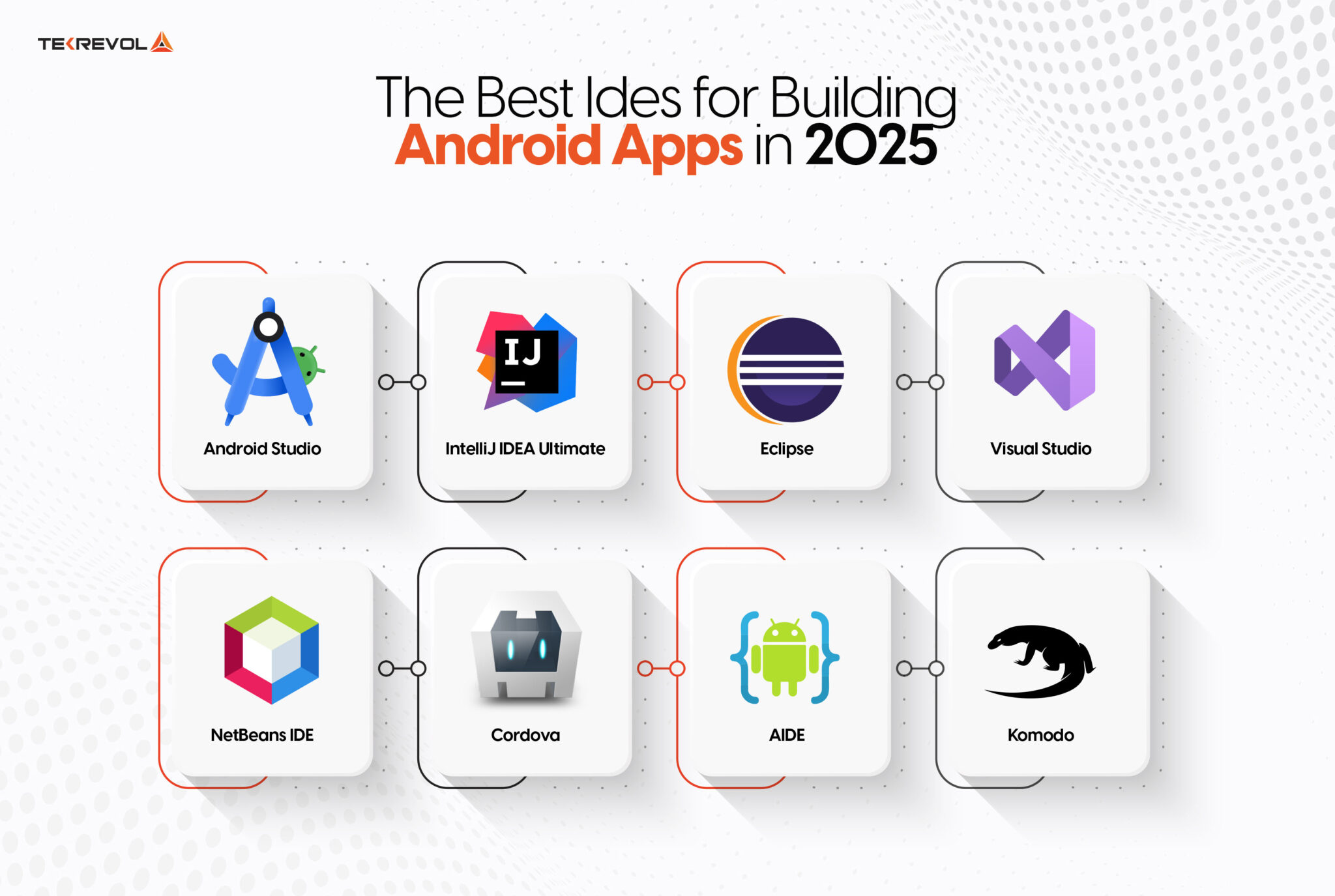 TEKREVOL

The Best Ides for Building Android Apps in 2025

IJ

Android Studio

IntelliJ IDEA Ultimate

Eclipse

Visual Studio

NetBeans IDE

Cordova

AIDE

Komodo