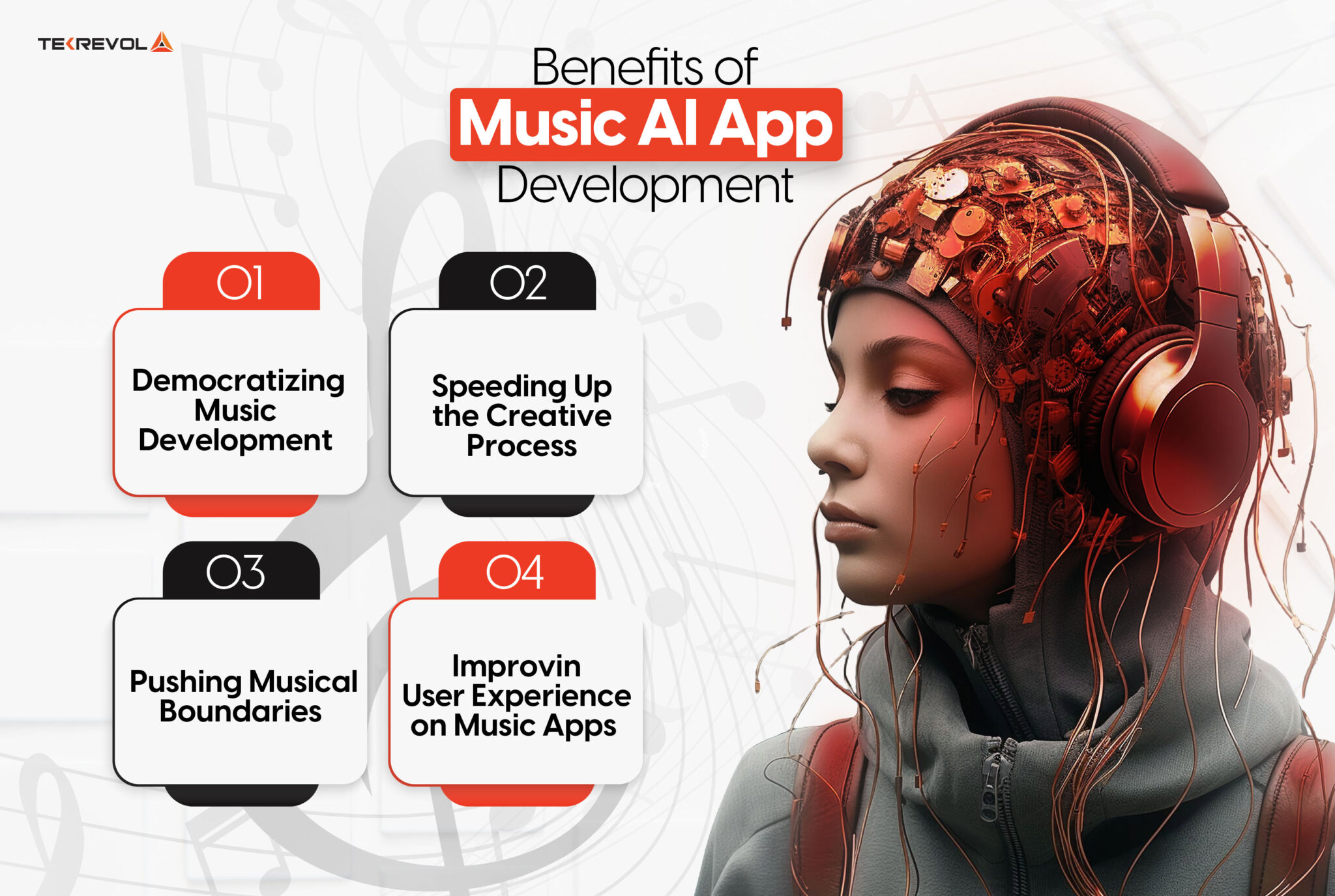 TEKREVOL

Benefits of
Music AI App
Development

01
Democratizing Music Development

02
Speeding Up the Creative Process

03
Pushing Musical Boundaries

04
Improvin User Experience on Music Apps