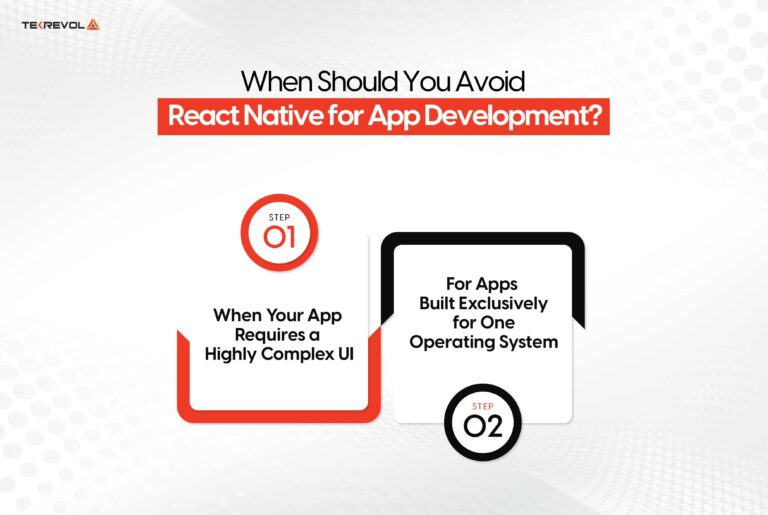 TEKREVOL

When Should You Avoid
React Native for App Development?

STEP
01

When Your App Requires a Highly Complex UI

For Apps Built Exclusively for One Operating System

STEP
02