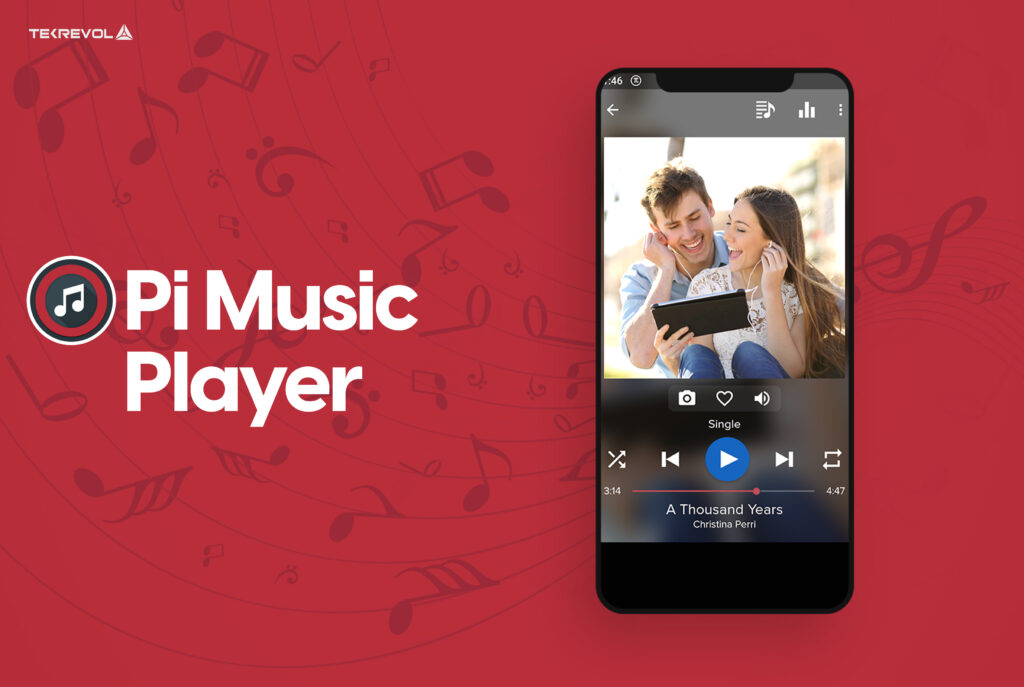 TEKREVOL

Pi Music Player

:46

Single

3:14

4:47

A Thousand Years

Christina Perri