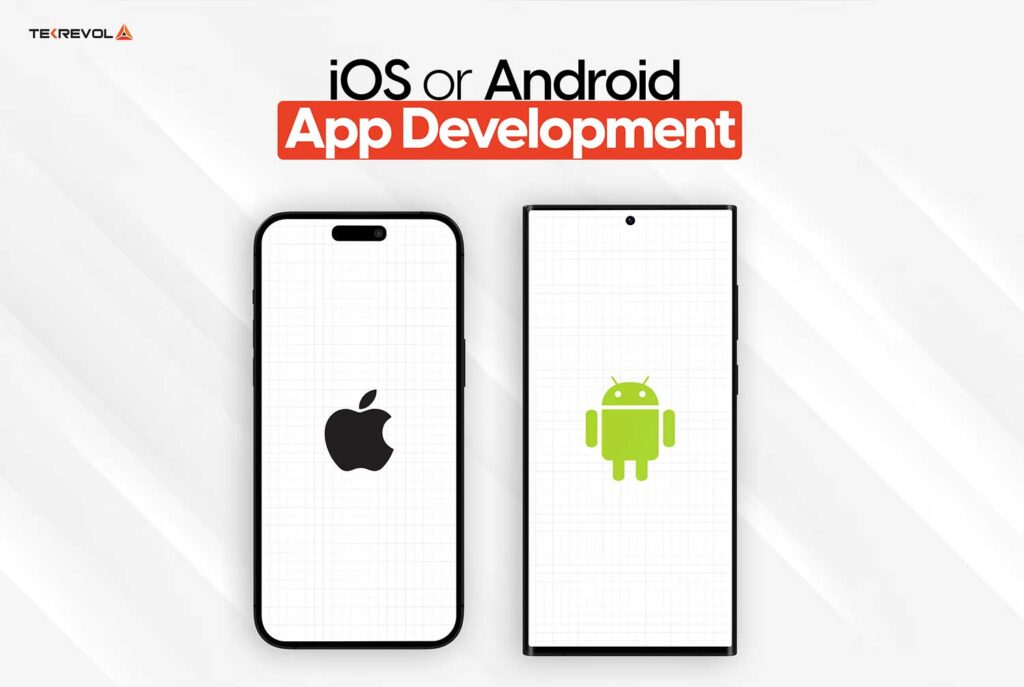 TEKREVOL

iOS or Android
App Development