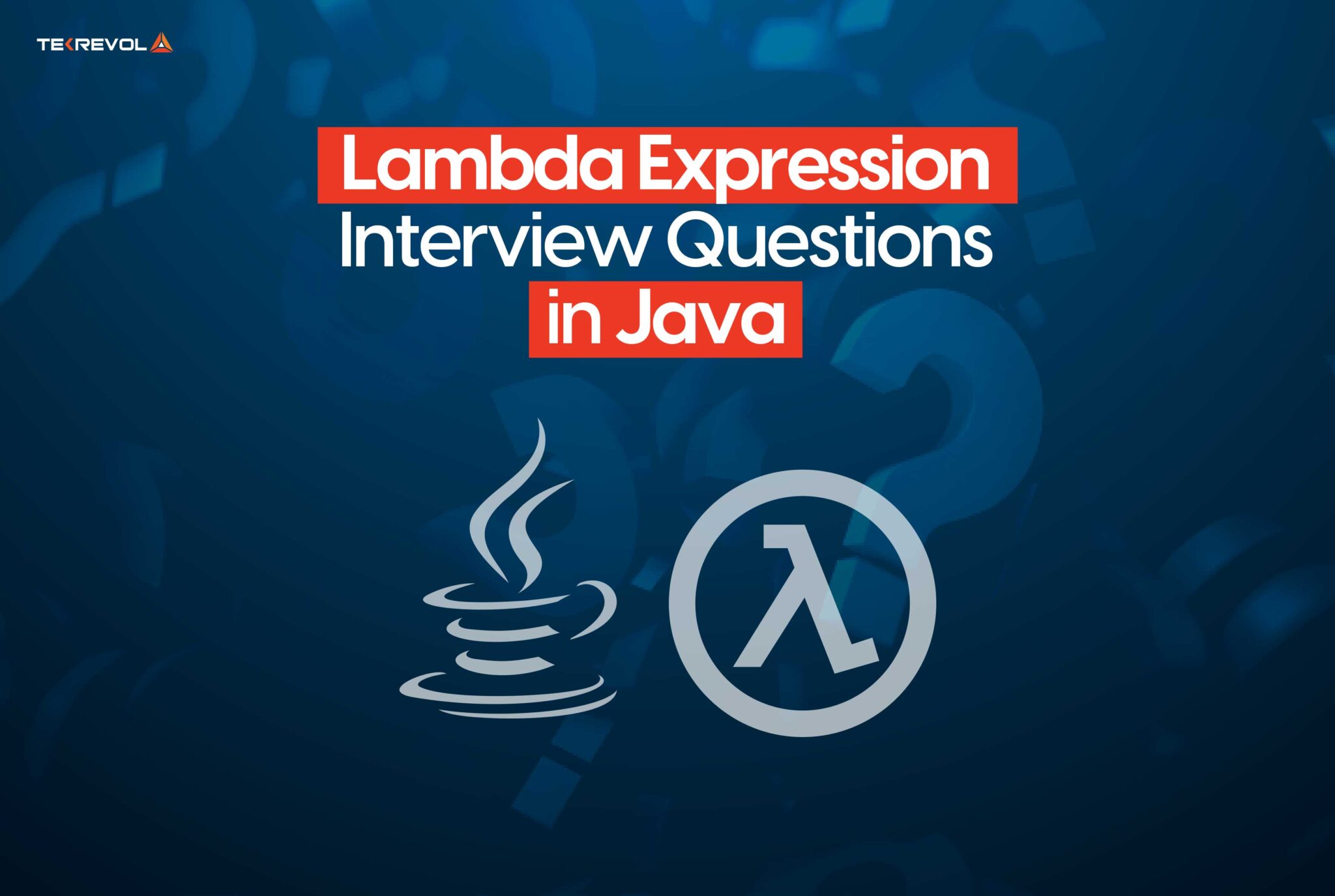 TEKREVOL

Lambda Expression
Interview Questions
in Java

λ