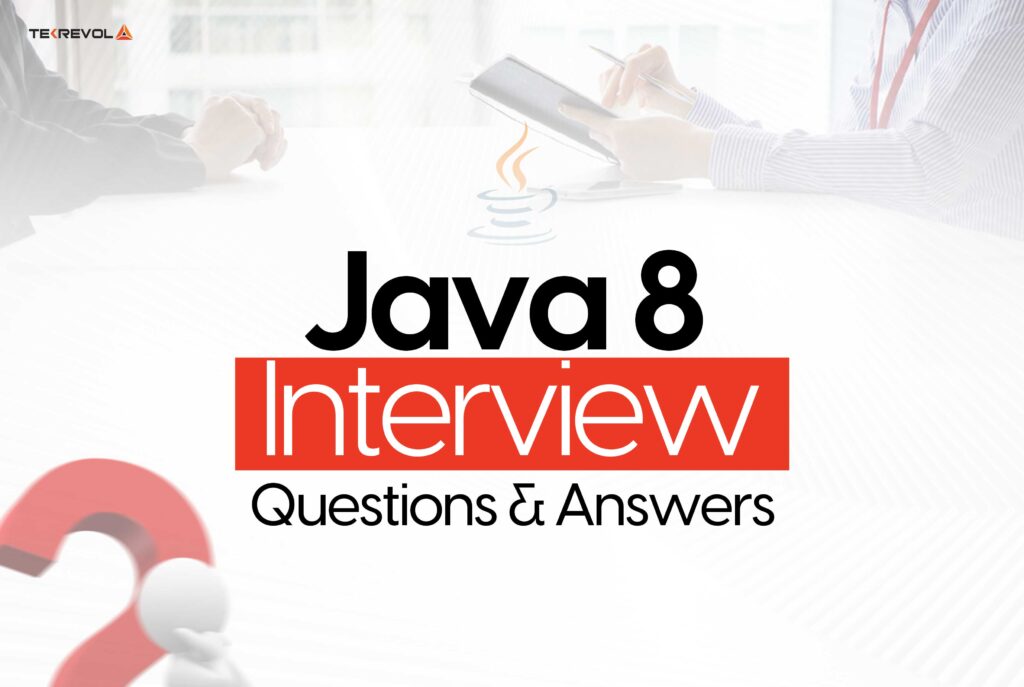 TEKREVOL

Java 8

Interview

Questions & Answers