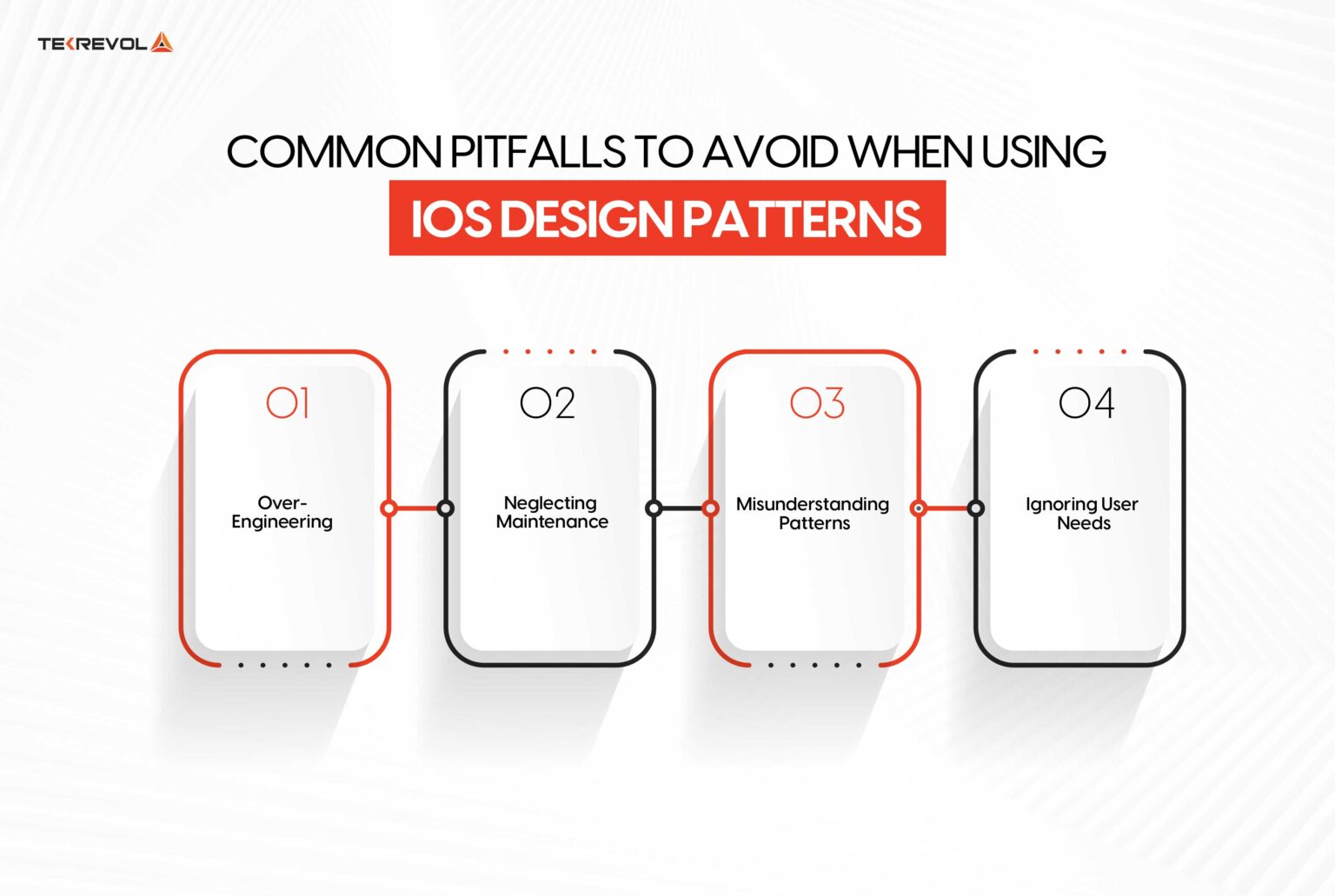 TEKREVOL

COMMON PITFALLS TO AVOID WHEN USING
IOS DESIGN PATTERNS

01
Over-Engineering

02
Neglecting Maintenance

03
Misunderstanding Patterns

04
Ignoring User Needs