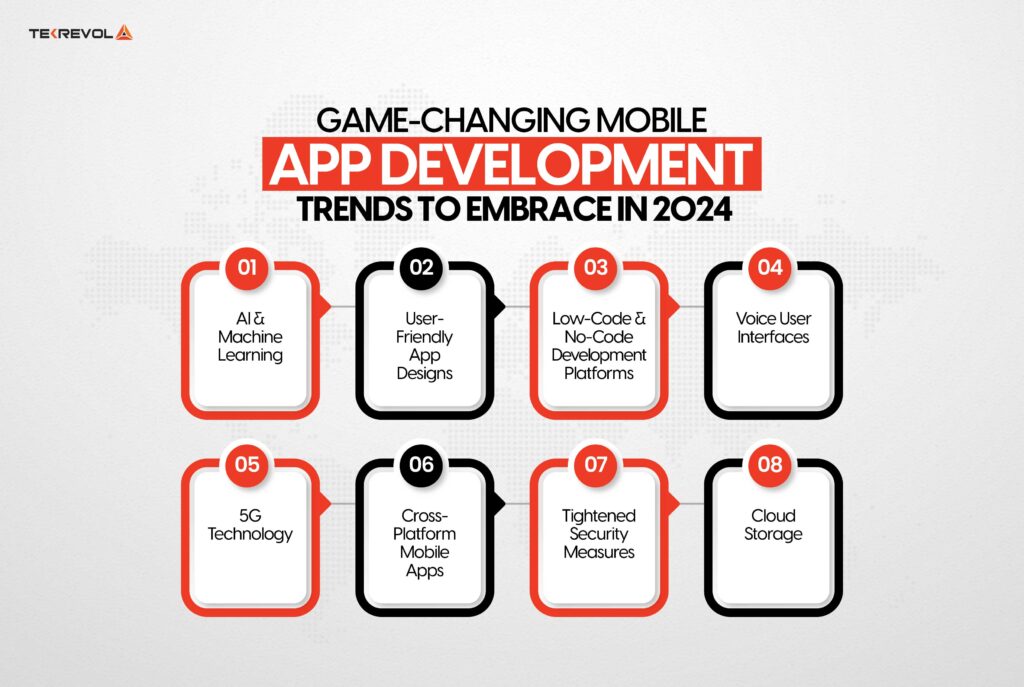 TEKREVOL

GAME-CHANGING MOBILE
APP DEVELOPMENT
TRENDS TO EMBRACE IN 2024

01
AI & Machine Learning

02
User-Friendly App Designs

03
Low-Code & No-Code Development Platforms

04
Voice User Interfaces

05
5G Technology

06
Cross-Platform Mobile Apps

07
Tightened Security Measures

08
Cloud Storage