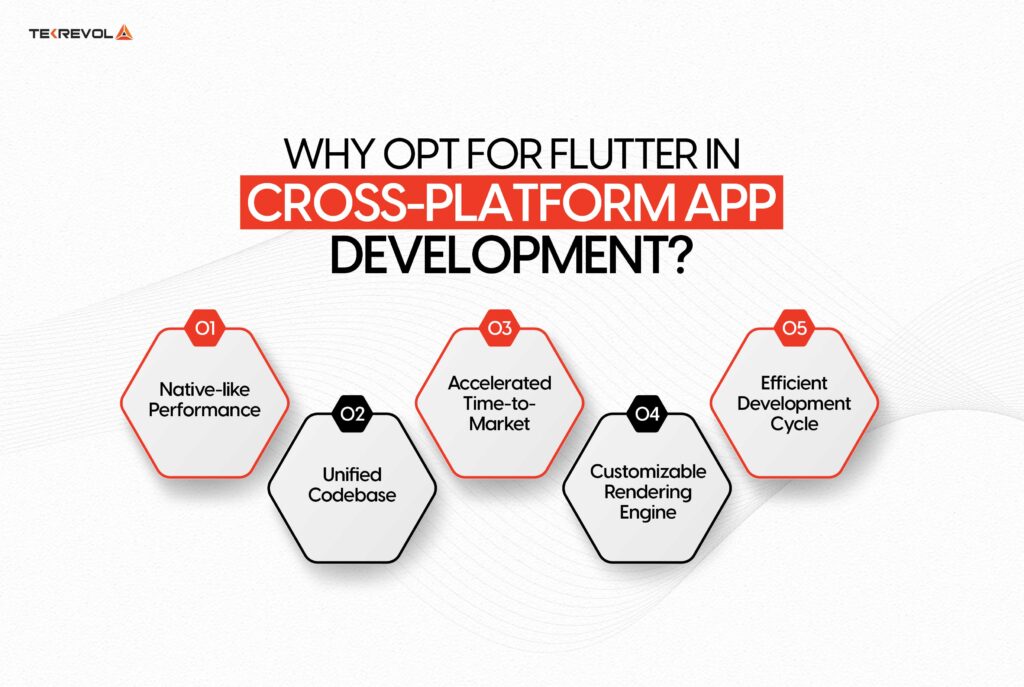 TEKREVOL

WHY OPT FOR FLUTTER IN CROSS-PLATFORM APP DEVELOPMENT?

01
Native-like Performance

02
Unified Codebase

03
Accelerated Time-to-Market

04
Customizable Rendering Engine

05
Efficient Development Cycle