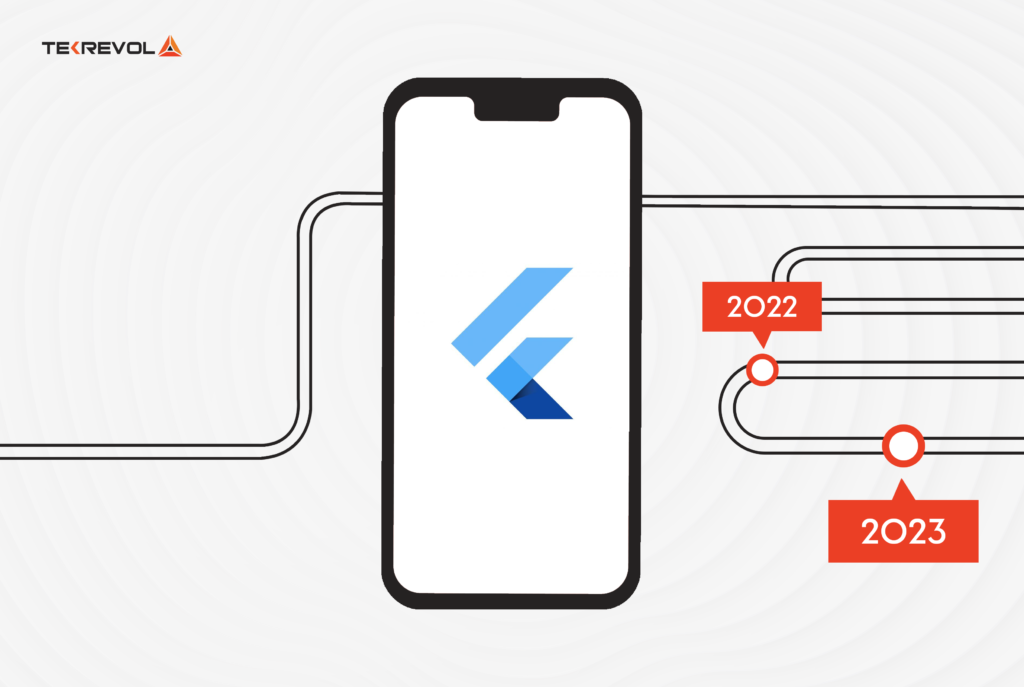 TEKREVOL

2022

2023