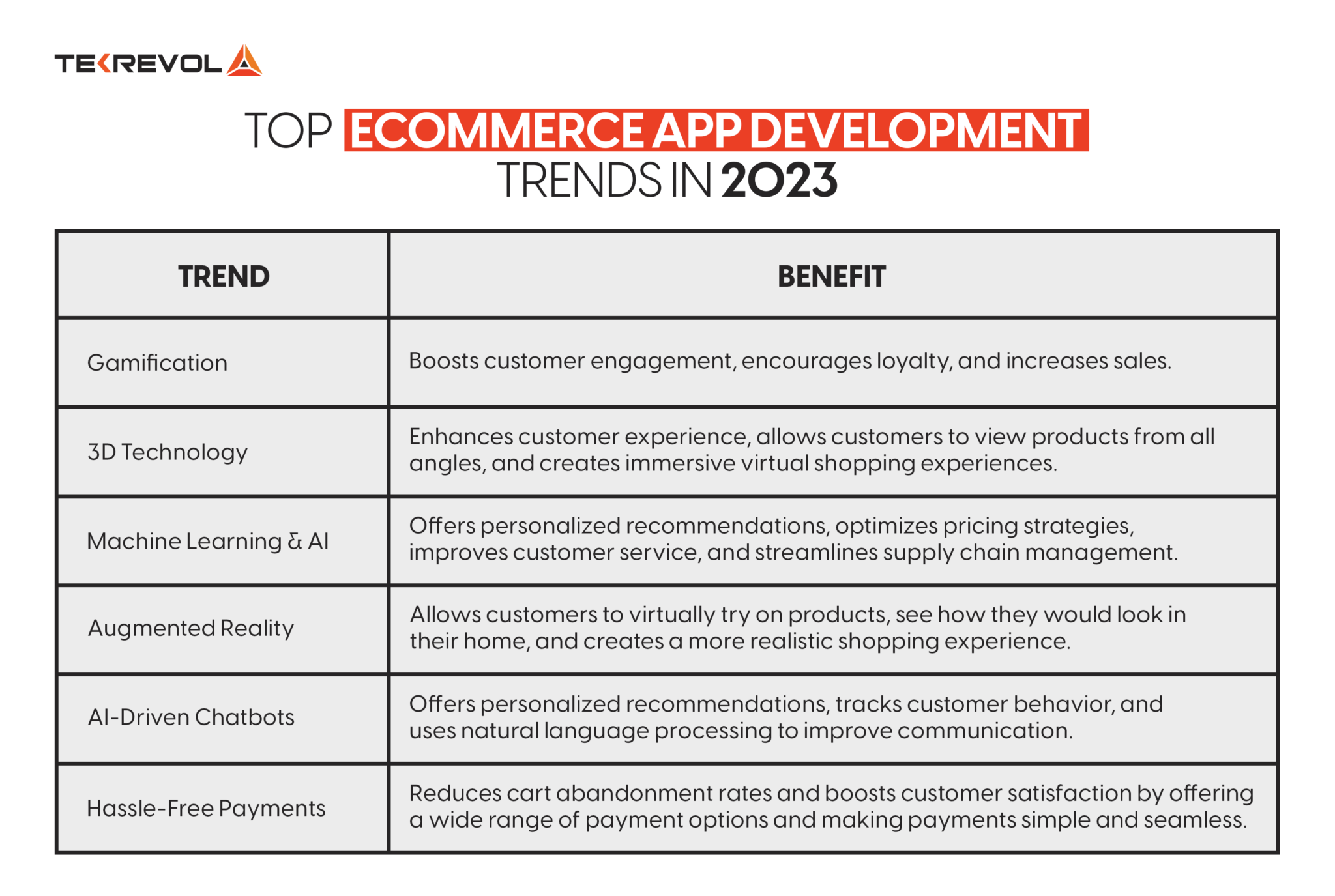 TEKREVOL

TOP ECOMMERCE APP DEVELOPMENT TRENDS IN 2023

| TREND | BENEFIT |
|---|---|
| Gamification | Boosts customer engagement, encourages loyalty, and increases sales. |
| 3D Technology | Enhances customer experience, allows customers to view products from all angles, and creates immersive virtual shopping experiences. |
| Machine Learning & AI | Offers personalized recommendations, optimizes pricing strategies, improves customer service, and streamlines supply chain management. |
| Augmented Reality | Allows customers to virtually try on products, see how they would look in their home, and creates a more realistic shopping experience. |
| AI-Driven Chatbots | Offers personalized recommendations, tracks customer behavior, and uses natural language processing to improve communication. |
| Hassle-Free Payments | Reduces cart abandonment rates and boosts customer satisfaction by offering a wide range of payment options and making payments simple and seamless. |